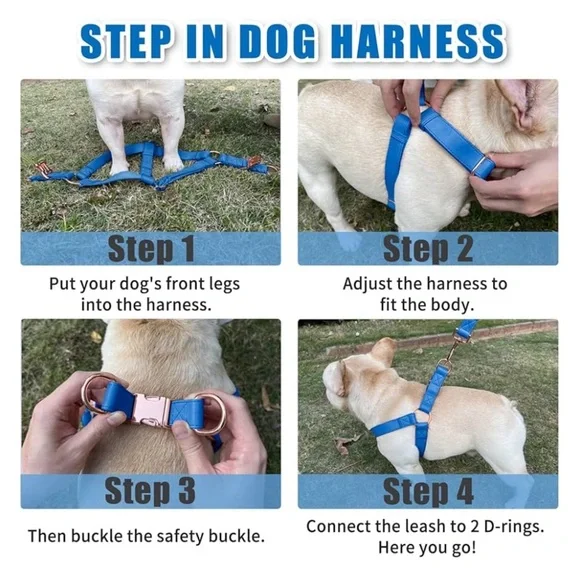 STEP IN DOG HARNESS

Step 1

Put your dog's front legs into the harness.

Step 2

Adjust the harness to fit the body.

Step 3

Then buckle the safety buckle.

Step 4

Connect the leash to 2 D-rings. Here you go!